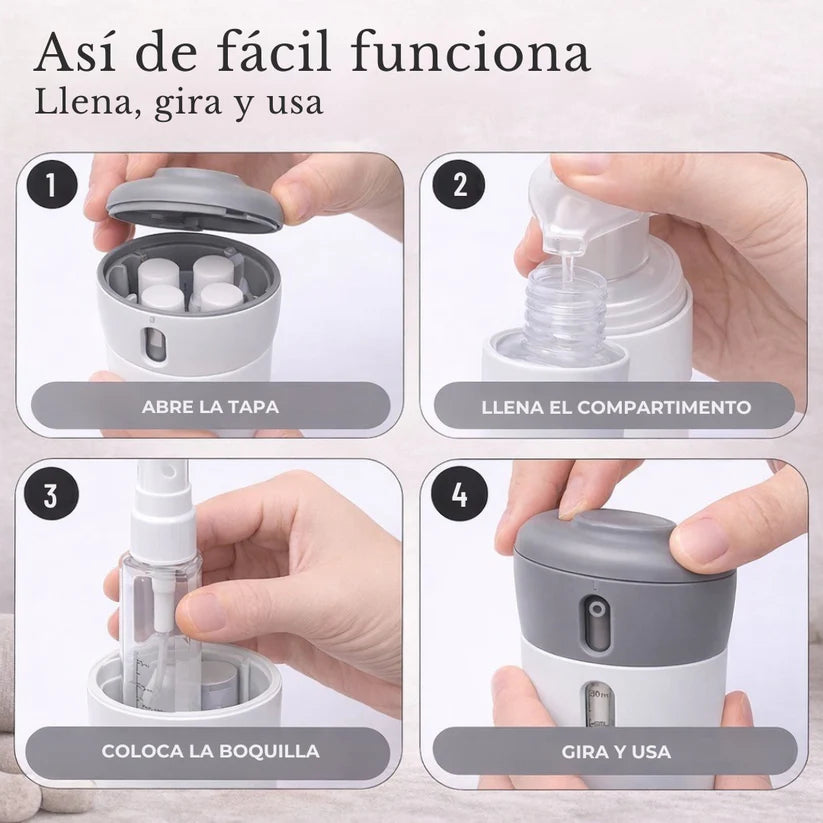 Así de fácil funciona
Llena, gira y usa

1
ABRE LA TAPA

2
LLENA EL COMPARTIMENTO

3
COLOCA LA BOQUILLA

4
GIRA Y USA